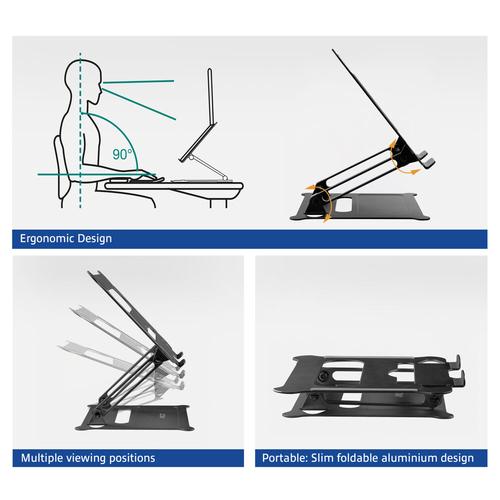 90°

Ergonomic Design

Multiple viewing positions

Portable: Slim foldable aluminium design