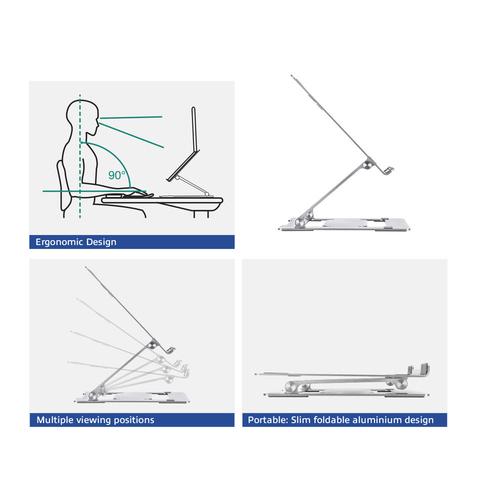 90°

Ergonomic Design

Multiple viewing positions

Portable: Slim foldable aluminium design