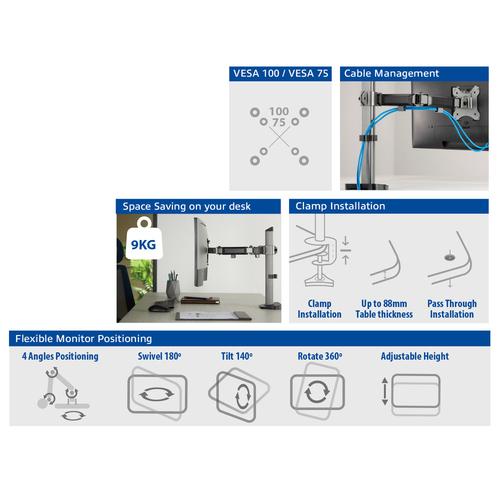 VESA 100 / VESA 75

100
75

Cable Management

Space Saving on your desk

9KG

Clamp Installation

Clamp Installation

Up to 88mm Table thickness

Pass Through Installation

Flexible Monitor Positioning

4 Angles Positioning

Swivel 180º

Tilt 140º

Rotate 360º

Adjustable Height