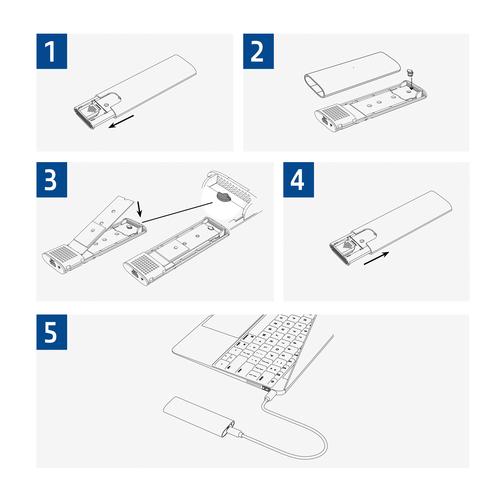 1

2

3

4

5