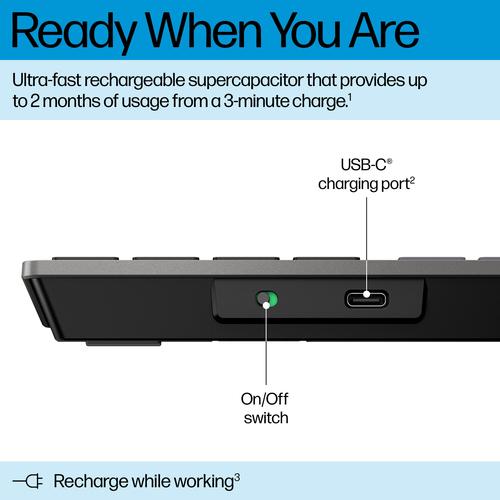 Ready When You Are

Ultra-fast rechargeable supercapacitor that provides up to 2 months of usage from a 3-minute charge.$^1$

USB-C® charging port$^2$

On/Off switch

Recharge while working$^3$