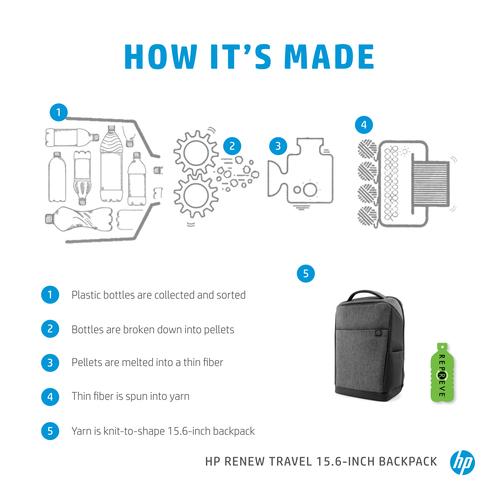 HOW IT'S MADE

1

2

3

4

5

1 Plastic bottles are collected and sorted

2 Bottles are broken down into pellets

3 Pellets are melted into a thin fiber

4 Thin fiber is spun into yarn

5 Yarn is knit-to-shape 15.6-inch backpack

REPREVE

HP RENEW TRAVEL 15.6-INCH BACKPACK

hp