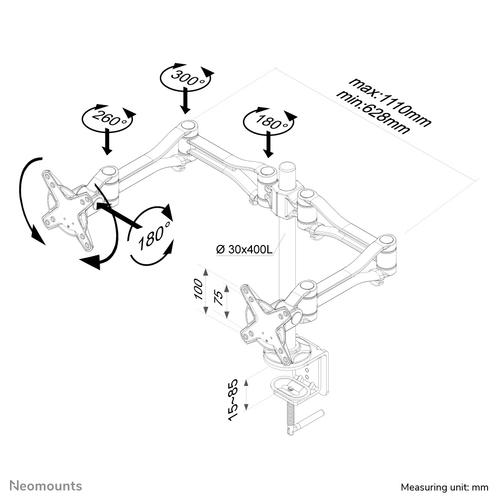 300°
260°
180°
max:1110mm
min:628mm
180°
Ø 30x400L
100
75
15~85
Neomounts
Measuring unit: mm