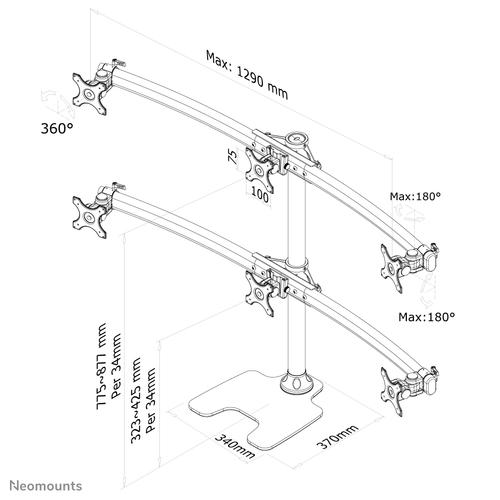 Max: 1290 mm

360°

75

100

Max:180°

Max:180°

775~877 mm
Per 34mm

323~425 mm
Per 34mm

340mm

370mm

Neomounts