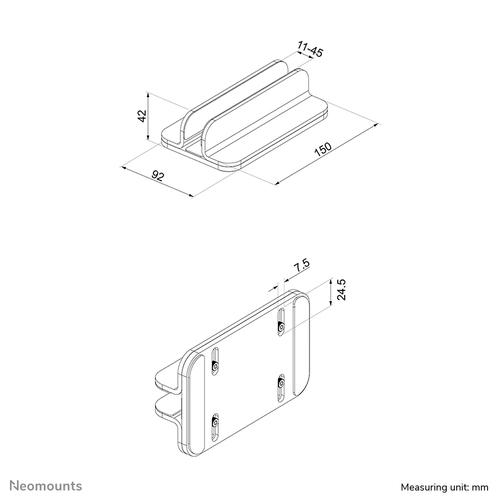 11-45

42

150

92

7.5

24.5

Neomounts

Measuring unit: mm