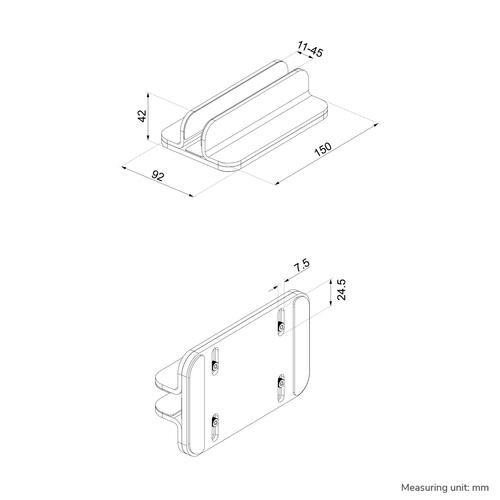 11-45

42

150

92

7.5

24.5

Measuring unit: mm