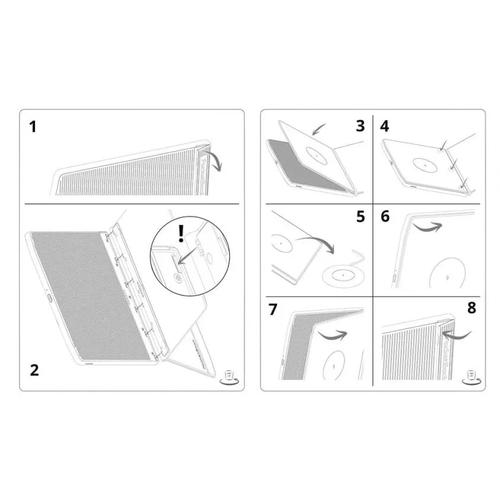 1

2

!

3

4

5

6

7

8